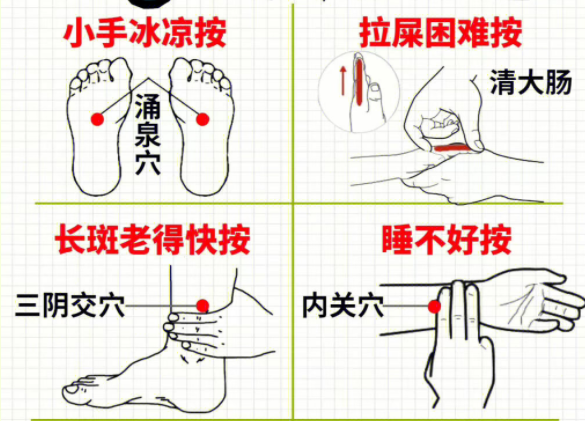 小手冰凉按

涌泉穴

拉屎困难按

清大肠

长斑老得快按

三阴交穴

睡不好按

内关穴